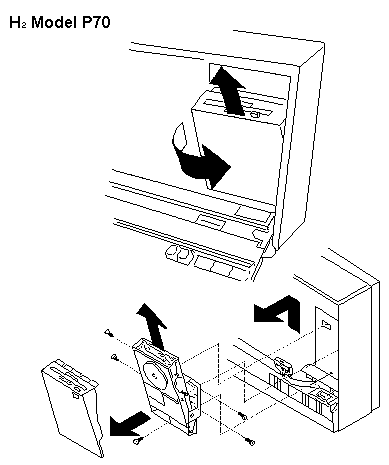 $H_2$ Model P70