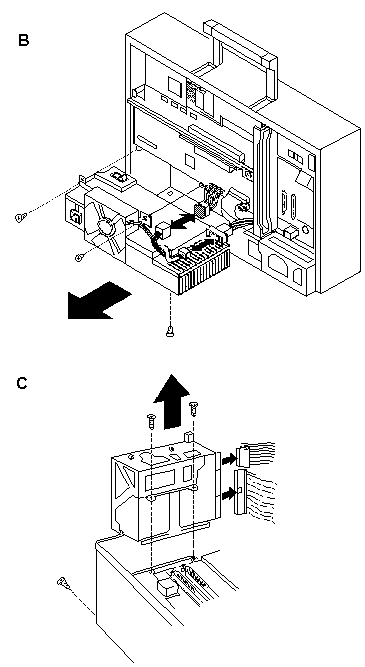 B

C