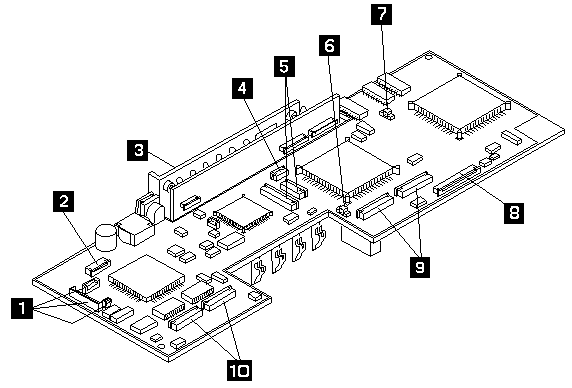 7
6
5
4
3
2
8
9
1
10