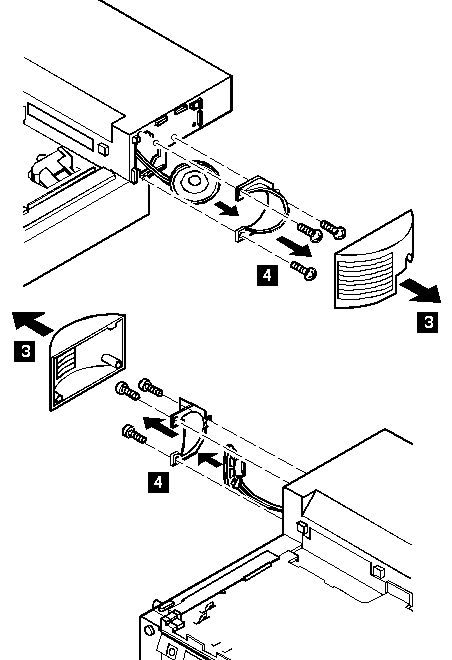 4

3

3

4