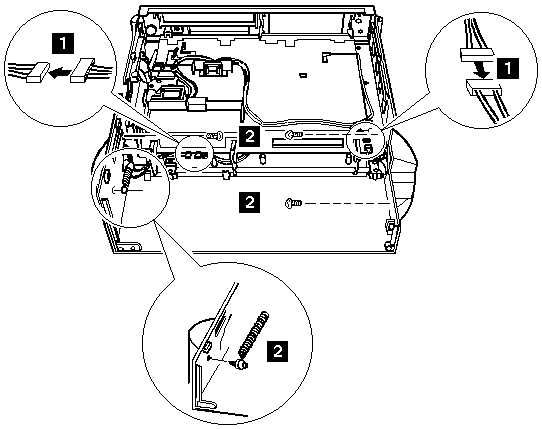 1
1
2
2
2