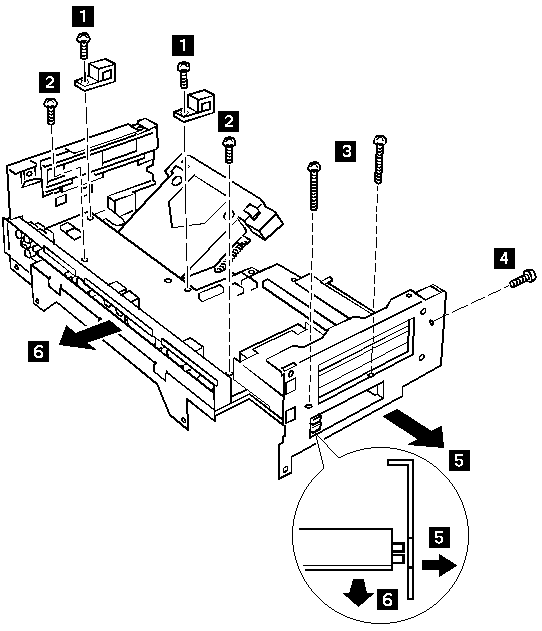 1
1
2
2
3
4
6
5
5
6