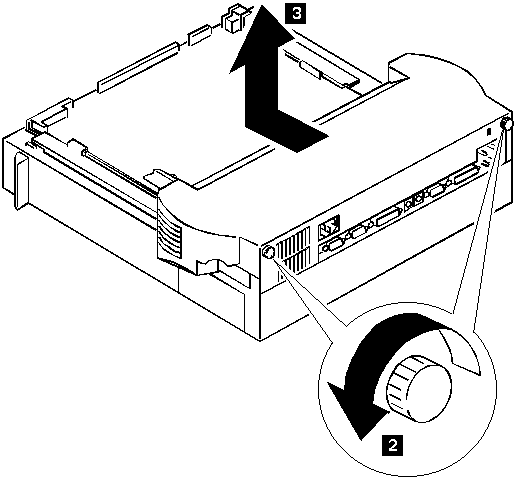 3

2