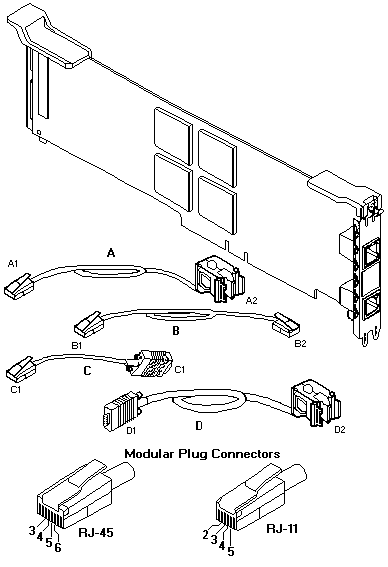 A1
A
A2
B1
B
B2
C1
C
C1
D1
D
D2
Modular Plug Connectors
3
4
5
6
RJ-45
2
3
4
5
RJ-11