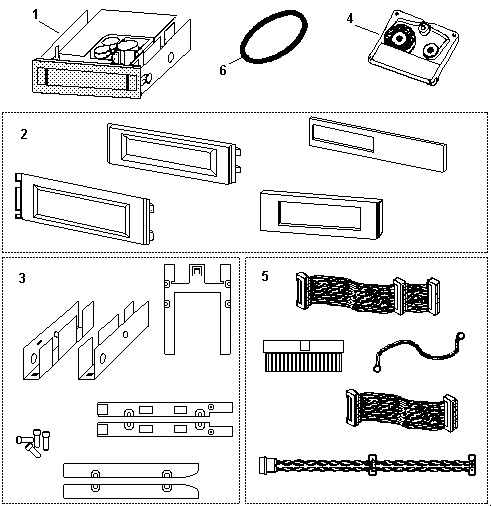 1
6
4
2
3
5