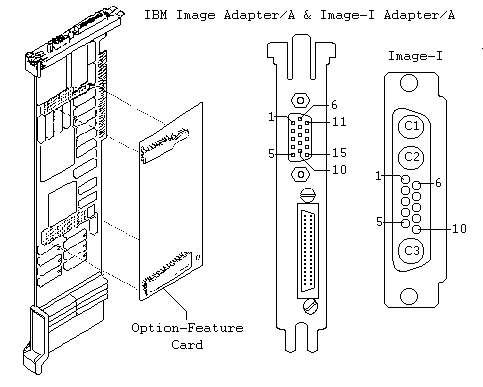 IBM Image Adapter/A & Image-I Adapter/A

Option-Feature Card

1
6
11
5
15
10

Image-I

C1
C2
1
6
5
10
C3