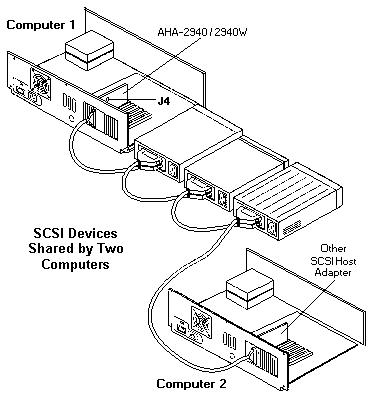 Computer 1

AHA-2940 / 2940W

J4

SCSI Devices Shared by Two Computers

Other SCSI Host Adapter

Computer 2