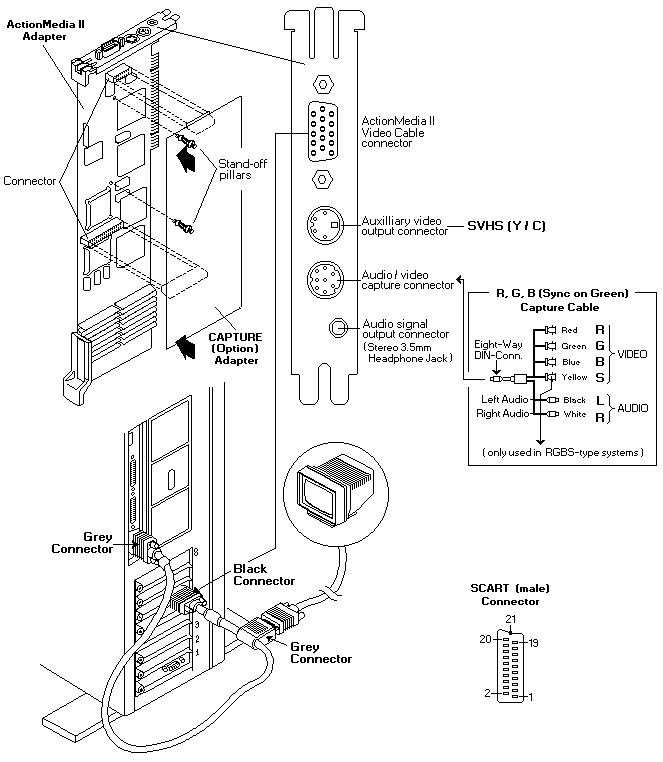 ActionMedia II Adapter

Connector

Stand-off pillars

CAPTURE (Option) Adapter

ActionMedia II Video Cable connector

Auxilliary video output connector

SVHS (Y / C)

Audio / video capture connector

Audio signal output connector (Stereo 3.5mm Headphone Jack)

R, G, B (Sync on Green) Capture Cable

Eight-Way DIN-Conn.

Red R
Green G
Blue B
Yellow S
VIDEO

Left Audio Black L
Right Audio White R
AUDIO

( only used in RGBS-type systems )

Grey Connector

Black Connector

Grey Connector

8
3
2
1

SCART (male) Connector

21
20
19
2
1