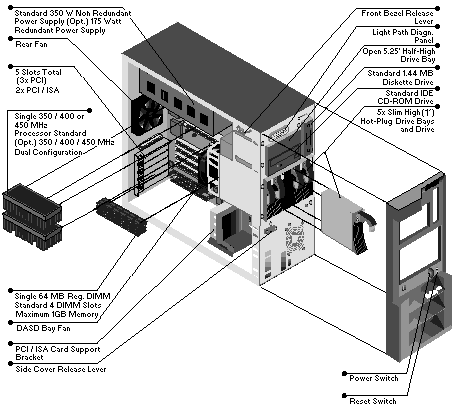 Standard 350 W Non Redundant Power Supply (Opt.) 175 Watt Redundant Power Supply

Rear Fan

5 Slots Total (3x PCI) 2x PCI / ISA

Single 350 / 400 or 450 MHz Processor Standard (Opt.) 350 / 400 / 450 MHz Dual Configuration

Single 64 MB Reg. DIMM Standard 4 DIMM Slots Maximum 1GB Memory

DASD Bay Fan

PCI / ISA Card Support Bracket

Side Cover Release Lever

Front Bezel Release Lever

Light Path Diagn. Panel

Open 5.25' Half-High Drive Bay

Standard 1.44 MB Diskette Drive

Standard IDE CD-ROM Drive

5x Slim High (1') Hot-Plug Drive Bays and Drive

Power Switch

Reset Switch