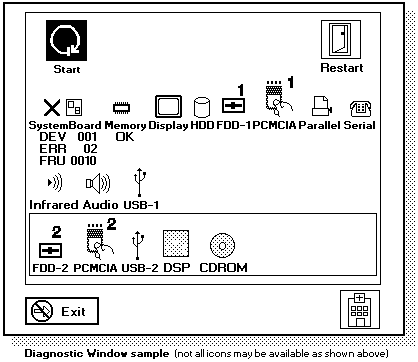 Start

Restart

1 1

SystemBoard Memory Display HDD FDD-1 PCMCIA Parallel Serial
DEV 001 OK
ERR 02
FRU 0010

Infrared Audio USB-1

2 2

FDD-2 PCMCIA USB-2 DSP CDROM

Exit

Diagnostic Window sample (not all icons may be available as shown above)