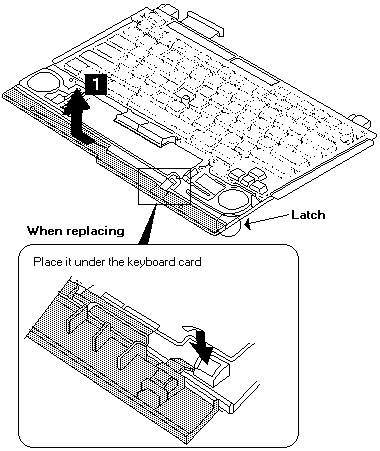 1

Latch

When replacing

Place it under the keyboard card