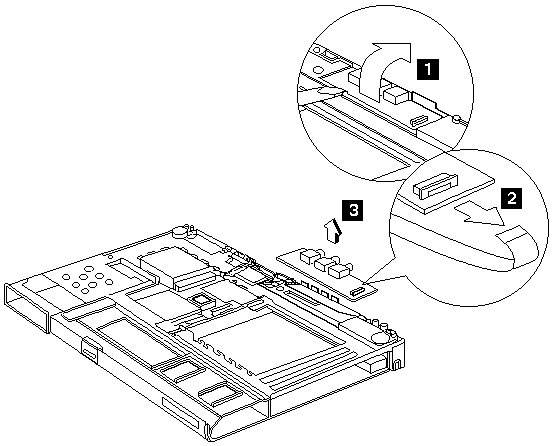 1
2
3