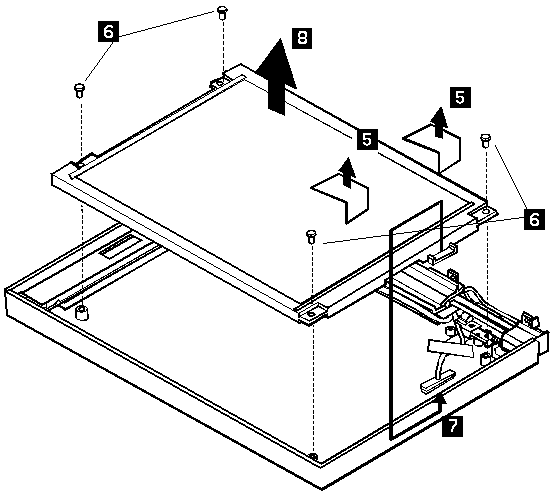 6
8
5
5
6
7