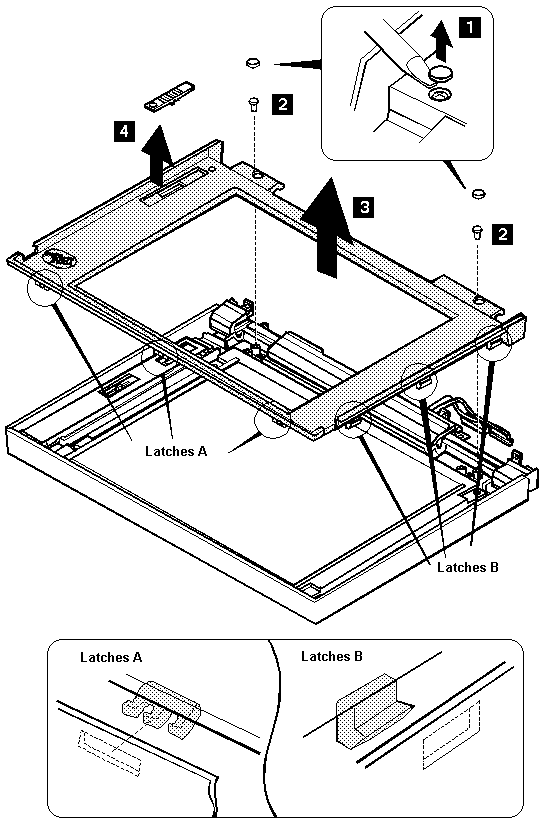 1

2

4

3

2

Latches A

Latches B

Latches A

Latches B