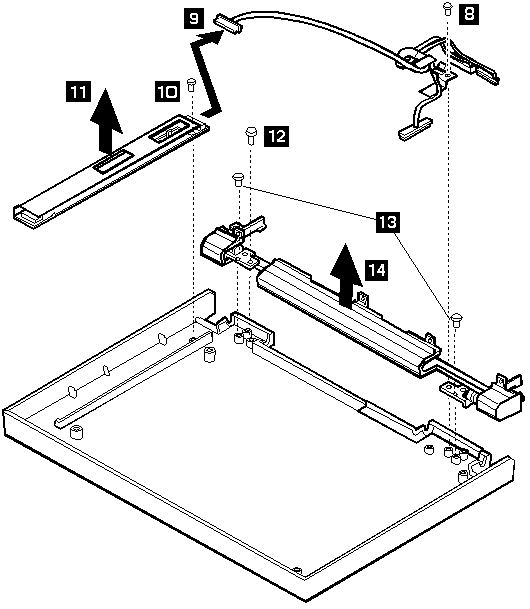 9
8
11
10
12
13
14