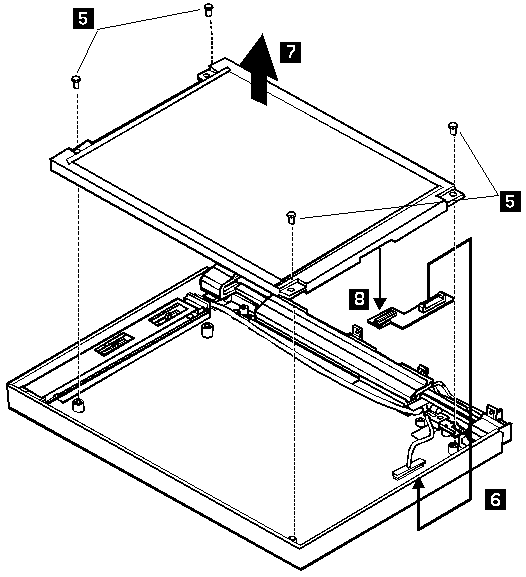 5
7
5
8
6