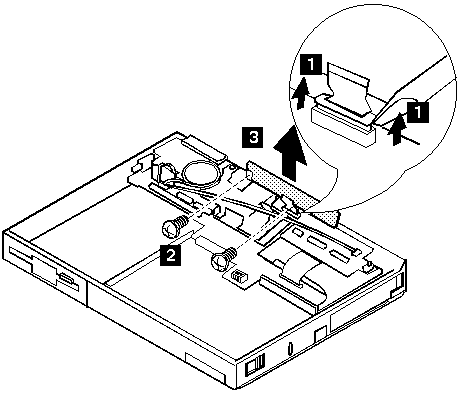 1
1
3
2