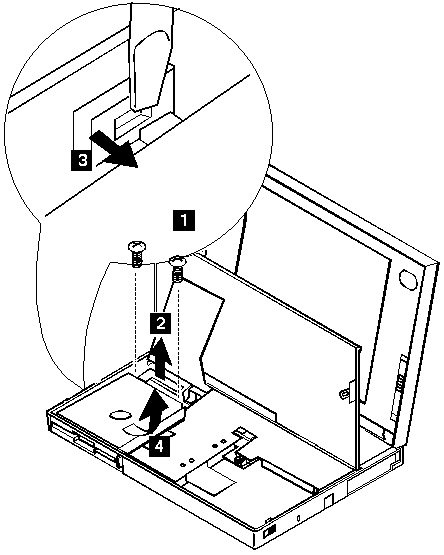 3
1
2
4