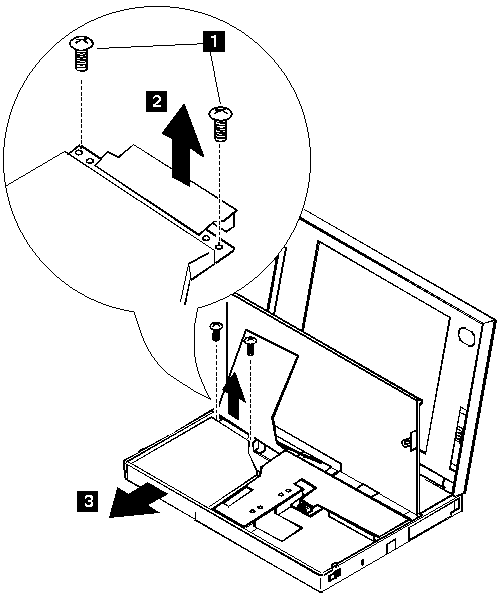 1
2
3