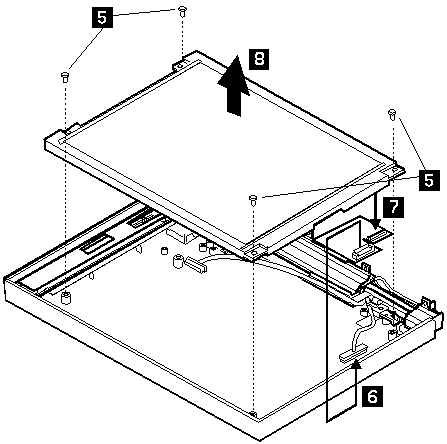 5
8
5
7
6