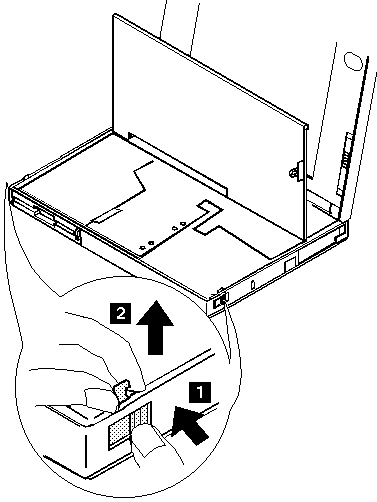 2
1