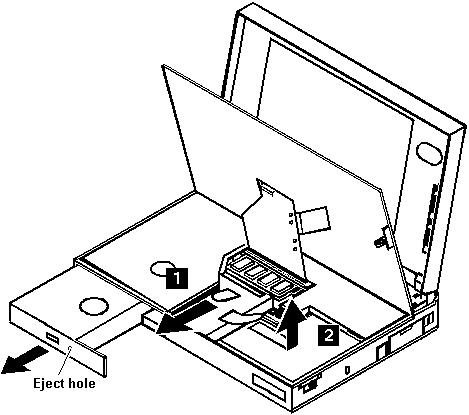 1
2
Eject hole