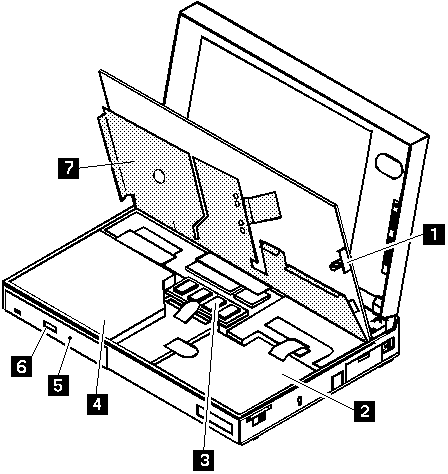 7
1
6
5
4
3
2