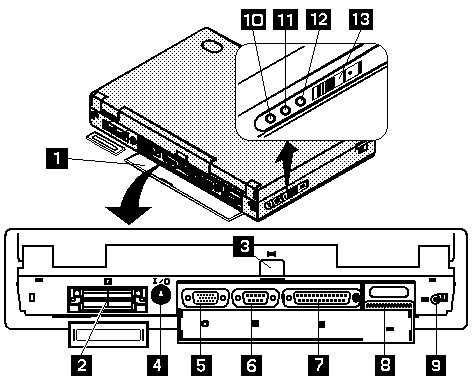 10
11
12
13
1
3
I/O
2
4
5
6
7
8
9