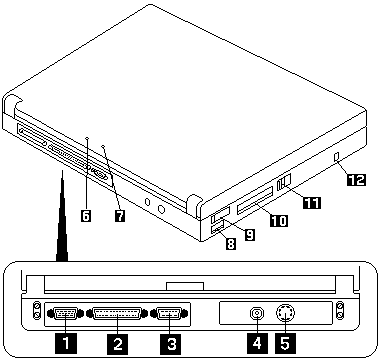 6
7
12
11
10
9
8
1
2
3
4
5