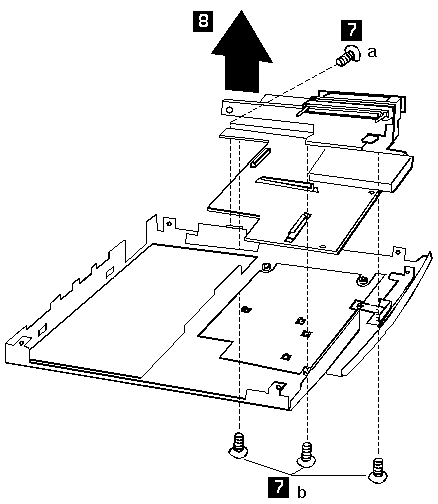 8
7
a
7
b