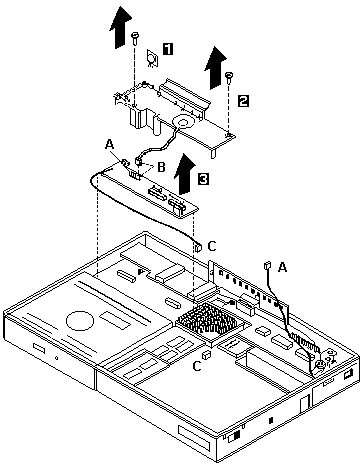 1
2
A
B
3
C
A
C