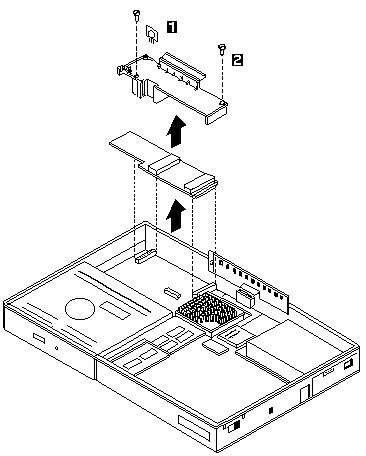 1
2