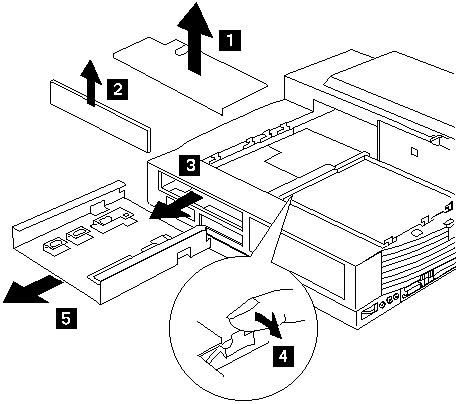 1
2
3
4
5