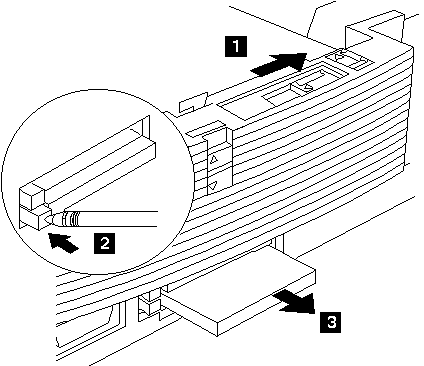 1
2
3