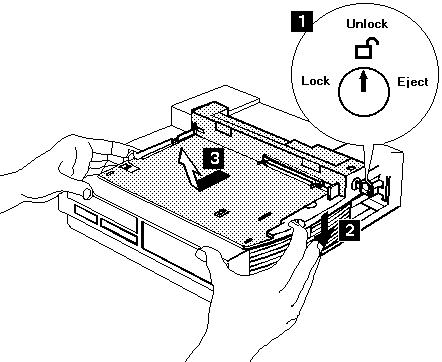 1
Unlock
Lock
Eject
3
2