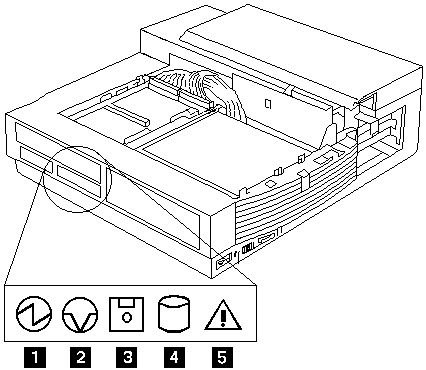 1 2 3 4 5