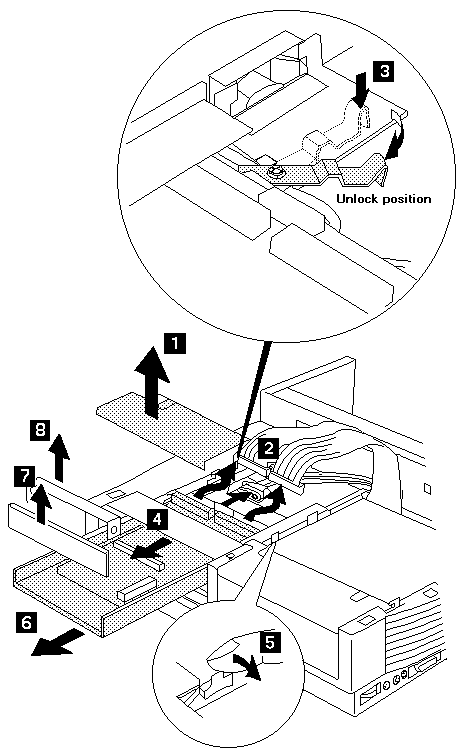 3
Unlock position
1
8
2
7
4
6
5