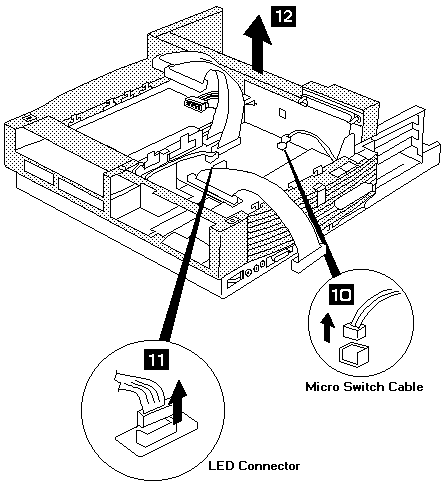 12

10

Micro Switch Cable

11

LED Connector