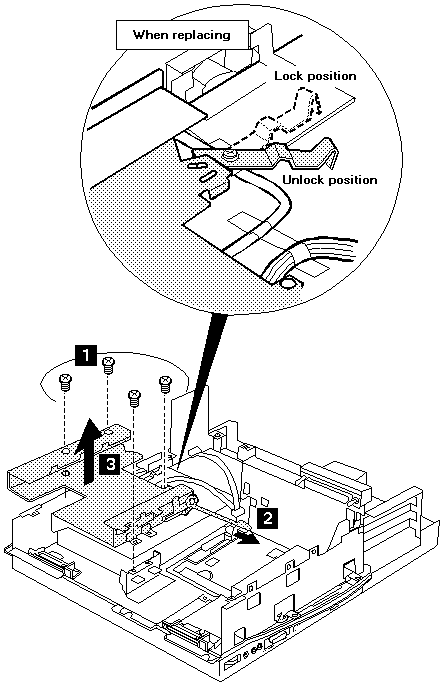 When replacing

Lock position

Unlock position

1

3

2