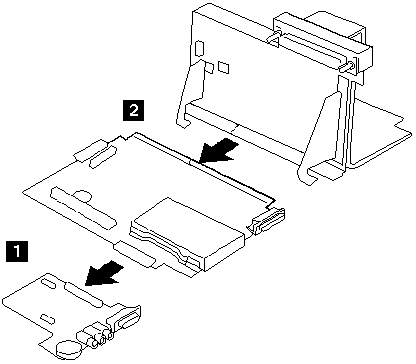 2

1