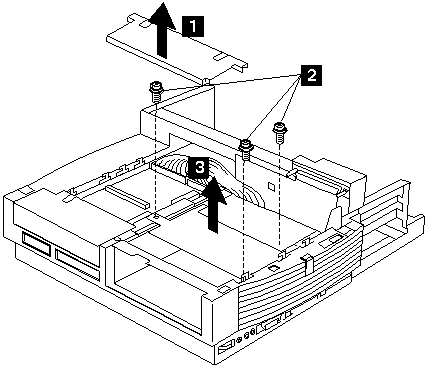 1
2
3