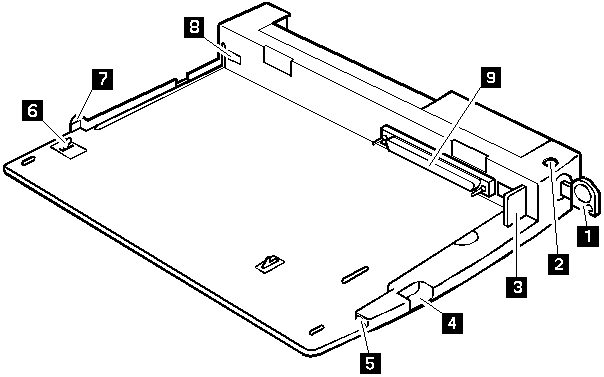 8
7
6
9
1
2
3
4
5